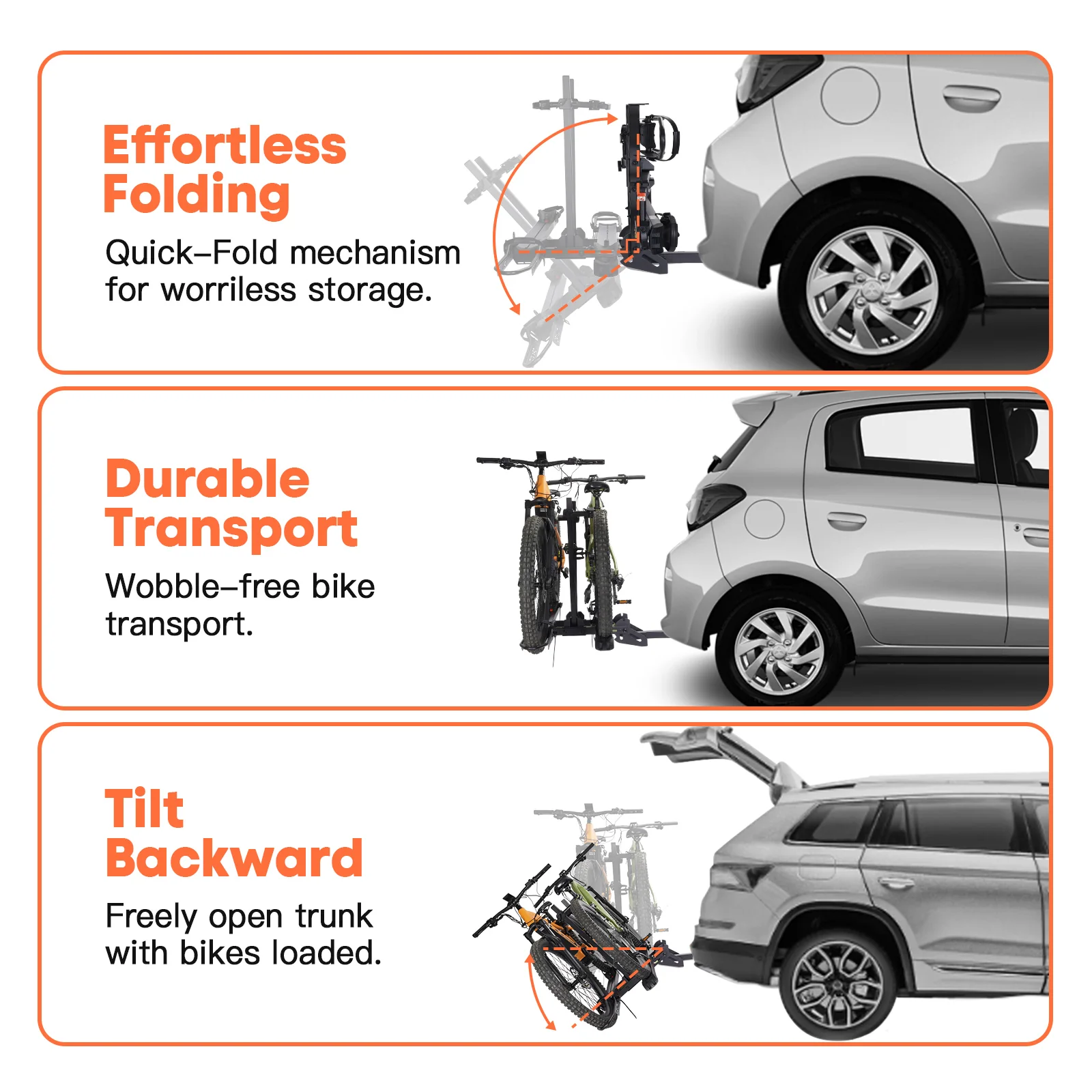 Effortless Folding

Quick–Fold mechanism for worriless storage.

Durable Transport

Wobble–free bike transport.

Tilt Backward

Freely open trunk with bikes loaded.