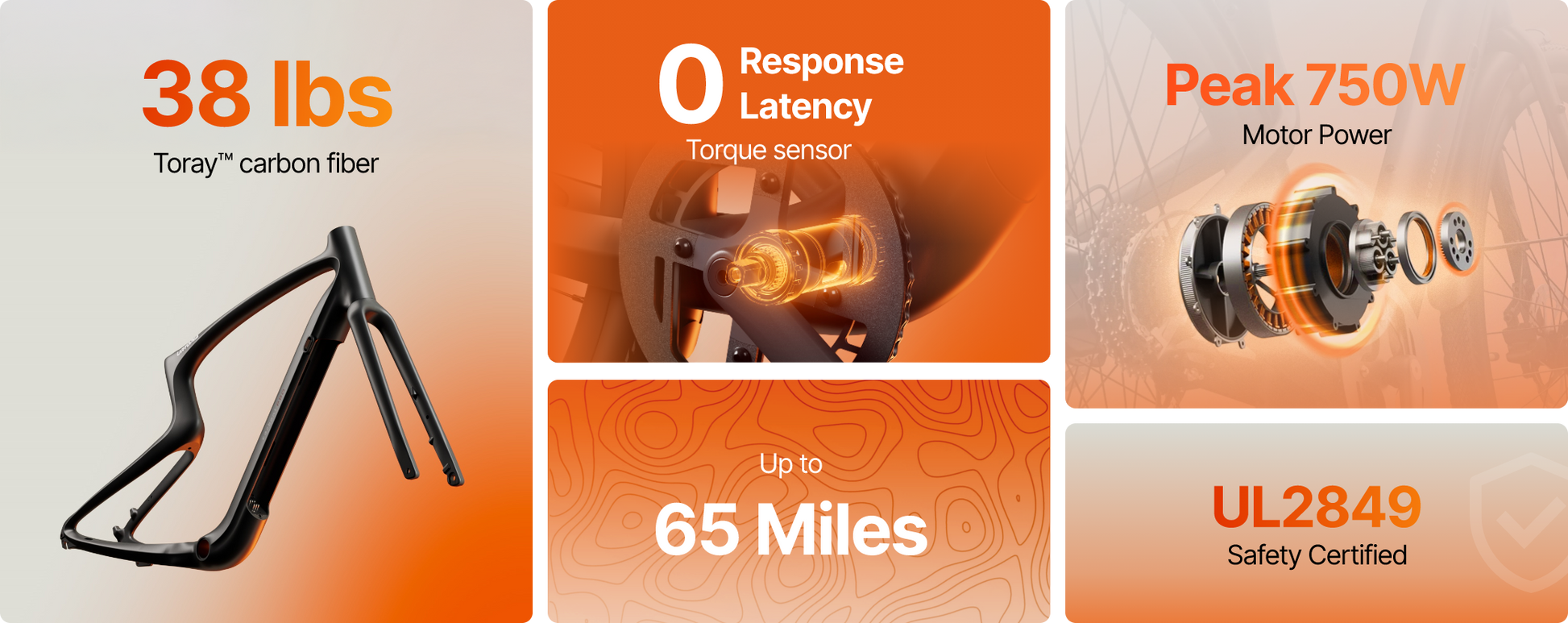 38 lbs
Toray™ carbon fiber

0 Response Latency
Torque sensor

Up to
65 Miles

Peak 750W
Motor Power

UL2849
Safety Certified